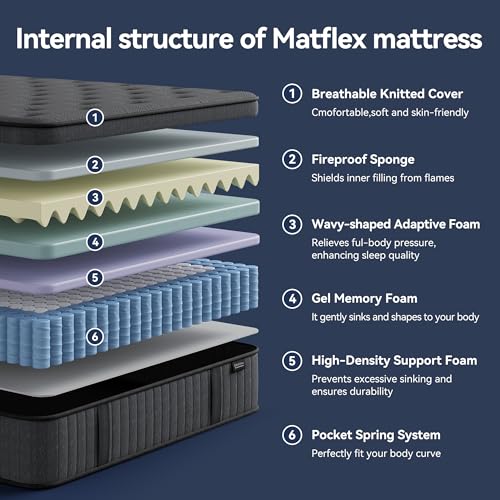 Internal structure of Matflex mattress

1
2
3
4
5
6

1 Breathable Knitted Cover
Cmofortable,soft and skin-friendly

2 Fireproof Sponge
Shields inner filling from flames

3 Wavy-shaped Adaptive Foam
Relieves ful-body pressure, enhancing sleep quality

4 Gel Memory Foam
It gently sinks and shapes to your body

5 High-Density Support Foam
Prevents excessive sinking and ensures durability

6 Pocket Spring System
Perfectly fit your body curve